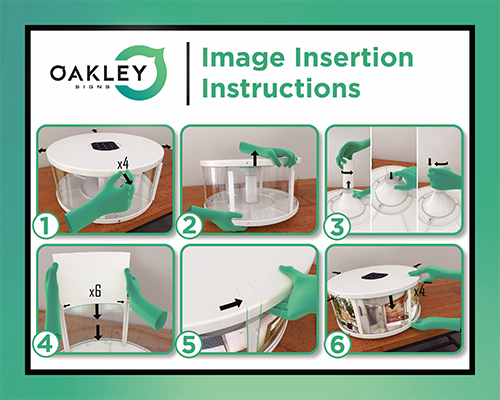 OAKLEY
SIGNS

Image Insertion Instructions

x4
1
2
3
x6
4
5
x4
6