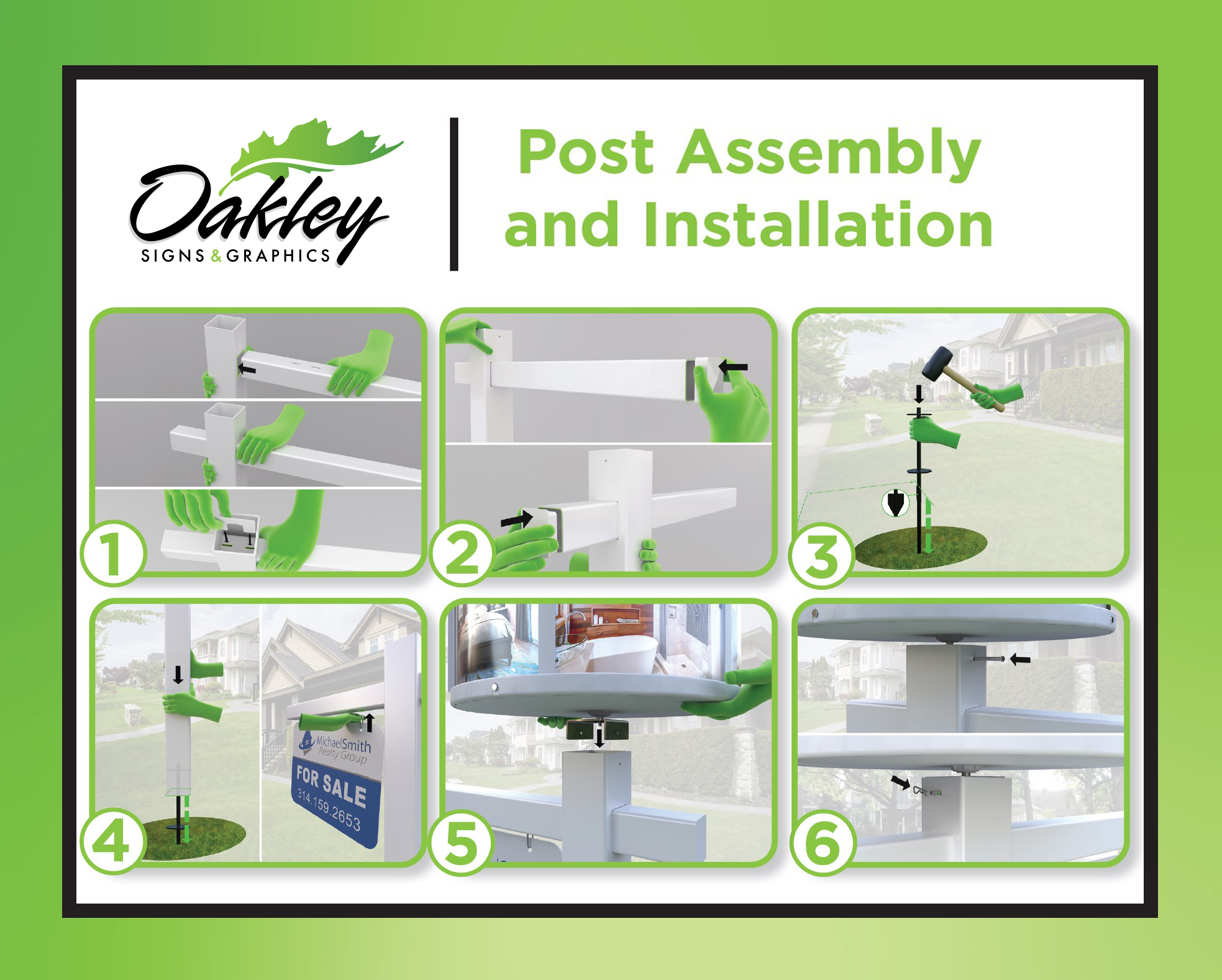 Oakley
SIGNS & GRAPHICS

Post Assembly and Installation

1

2

3

4

MichaelSmith
Realty Group
FOR SALE
314.159.2653

5

6